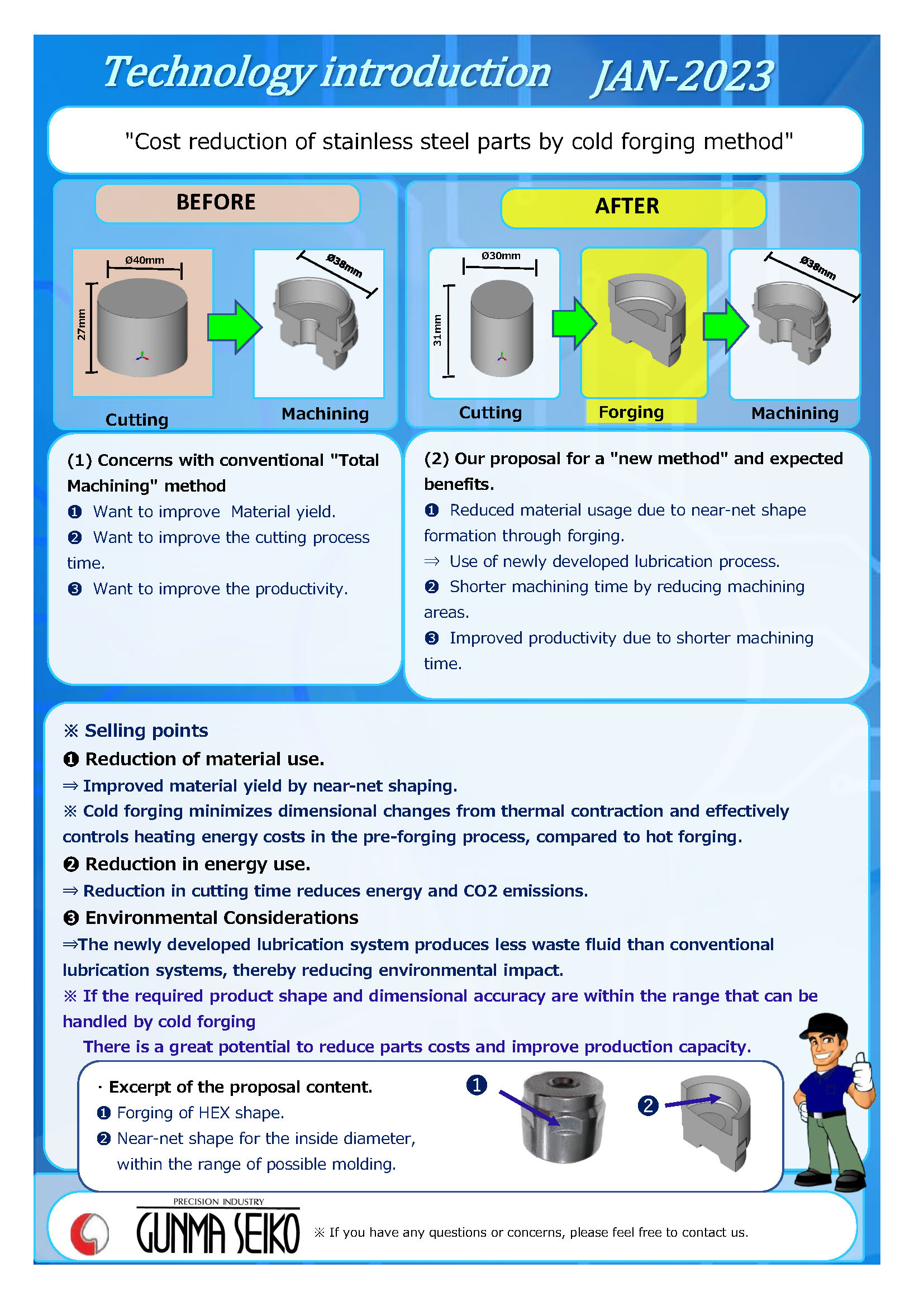 Technology introduction JAN-2023

"Cost reduction of stainless steel parts by cold forging method"

BEFORE

Ø40mm

27mm

Ø38mm

Cutting

Machining

AFTER

Ø30mm

31mm

Ø38mm

Cutting

Forging

Machining

(1) Concerns with conventional "Total Machining" method

❶ Want to improve Material yield.

❷ Want to improve the cutting process time.

❸ Want to improve the productivity.

(2) Our proposal for a "new method" and expected benefits.

❶ Reduced material usage due to near-net shape formation through forging.

⇒ Use of newly developed lubrication process.

❷ Shorter machining time by reducing machining areas.

❸ Improved productivity due to shorter machining time.

※ Selling points

❶ Reduction of material use.

⇒ Improved material yield by near-net shaping.

※ Cold forging minimizes dimensional changes from thermal contraction and effectively controls heating energy costs in the pre-forging process, compared to hot forging.

❷ Reduction in energy use.

⇒ Reduction in cutting time reduces energy and CO2 emissions.

❸ Environmental Considerations

⇒The newly developed lubrication system produces less waste fluid than conventional lubrication systems, thereby reducing environmental impact.

※ If the required product shape and dimensional accuracy are within the range that can be handled by cold forging

There is a great potential to reduce parts costs and improve production capacity.

· Excerpt of the proposal content.

❶ Forging of HEX shape.

❷ Near-net shape for the inside diameter, within the range of possible molding.

❶

❷

PRECISION INDUSTRY

GUNMA SEIKO

※ If you have any questions or concerns, please feel free to contact us.