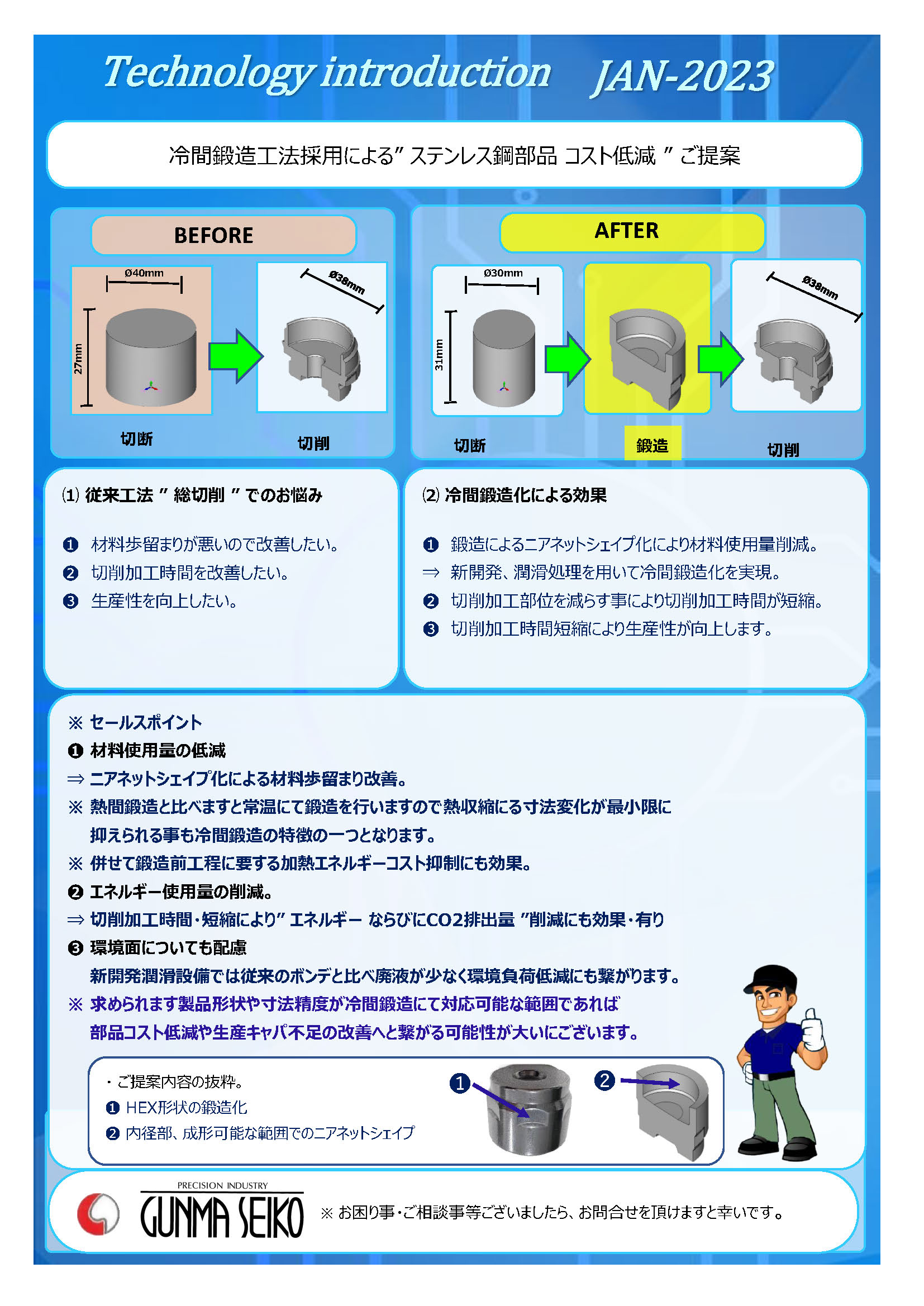 Technology introduction JAN-2023

冷間鍛造工法採用による” ステンレス鋼部品 コスト低減 ” ご提案

BEFORE

Ø40mm

27mm

Ø38mm

切断

切削

AFTER

Ø30mm

31mm

Ø38mm

切断

鍛造

切削

⑴ 従来工法 ” 総切削 ” でのお悩み

❶ 材料歩留まりが悪いので改善したい。
❷ 切削加工時間を改善したい。
❸ 生産性を向上したい。

⑵ 冷間鍛造化による効果

❶ 鍛造によるニアネットシェイプ化により材料使用量削減。
⇒ 新開発、潤滑処理を用いて冷間鍛造化を実現。
❷ 切削加工部位を減らす事により切削加工時間が短縮。
❸ 切削加工時間短縮により生産性が向上します。

※ セールスポイント
❶ 材料使用量の低減
⇒ ニアネットシェイプ化による材料歩留まり改善。
※ 熱間鍛造と比べますと常温にて鍛造を行いますので熱収縮による寸法変化が最小限に抑えられる事も冷間鍛造の特徴の一つとなります。
※ 併せて鍛造前工程に要する加熱エネルギーコスト抑制にも効果。
❷ エネルギー使用量の削減。
⇒ 切削加工時間・短縮により” エネルギー ならびにCO2排出量 ”削減にも効果・有り
❸ 環境面についても配慮
新開発潤滑設備では従来のボンデと比べ廃液が少なく環境負荷低減にも繋がります。
※ 求められます製品形状や寸法精度が冷間鍛造にて対応可能な範囲であれば部品コスト低減や生産キャパ不足の改善へと繋がる可能性が大いにございます。

・ご提案内容の抜粋。
❶ HEX形状の鍛造化
❷ 内径部、成形可能な範囲でのニアネットシェイプ

❶

❷

PRECISION INDUSTRY
GUNMA SEIKO

※ お困り事・ご相談事等ございましたら、お問合せを頂けますと幸いです。